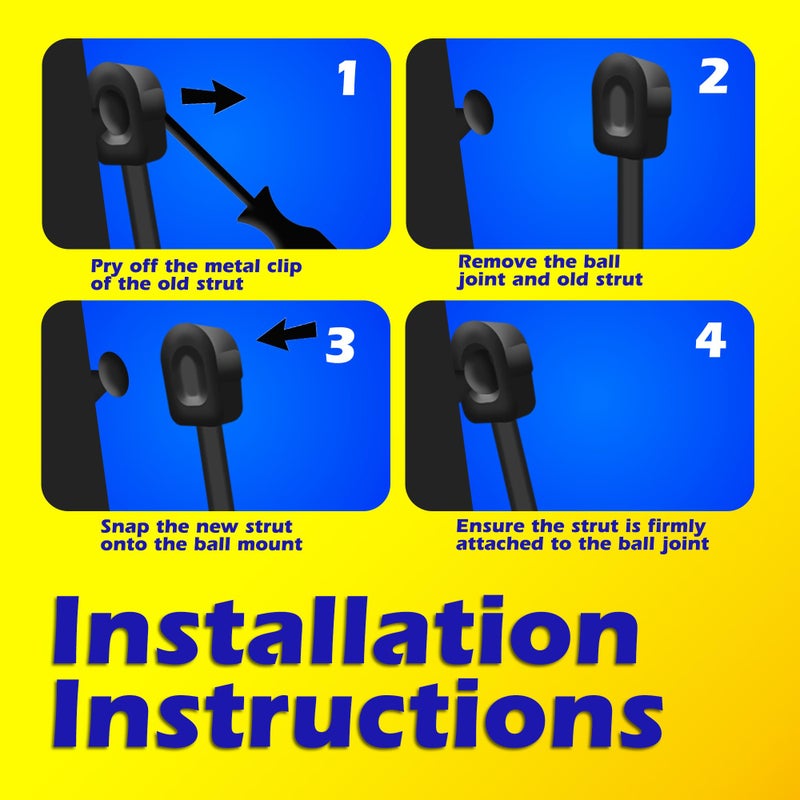 1

Pry off the metal clip of the old strut

2

Remove the ball joint and old strut

3

Snap the new strut onto the ball mount

4

Ensure the strut is firmly attached to the ball joint

Installation Instructions